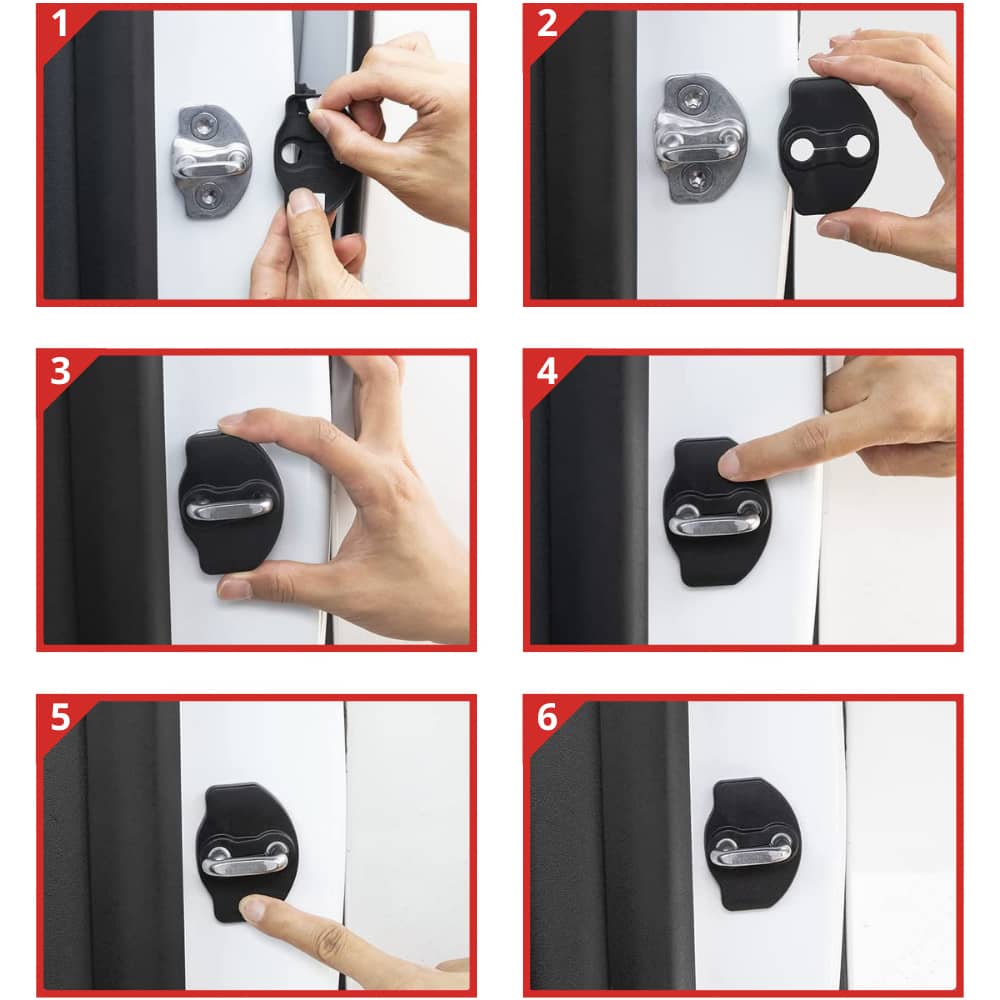 1

2

3

4

5

6